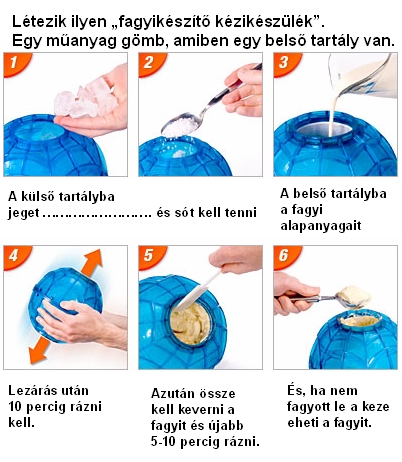 Létezik ilyen „fagyikészítő kézikészülék”.
Egy műanyag gömb, amiben egy belső tartály van.

1

2

3

A külső tartályba jeget …………………… és sót kell tenni

A belső tartályba a fagyi alapanyagait

4

5

6

Lezárás után 10 percig rázni kell.

Azután össze kell keverni a fagyit és újabb 5-10 percig rázni.

És, ha nem fagyott le a keze eheti a fagyit.